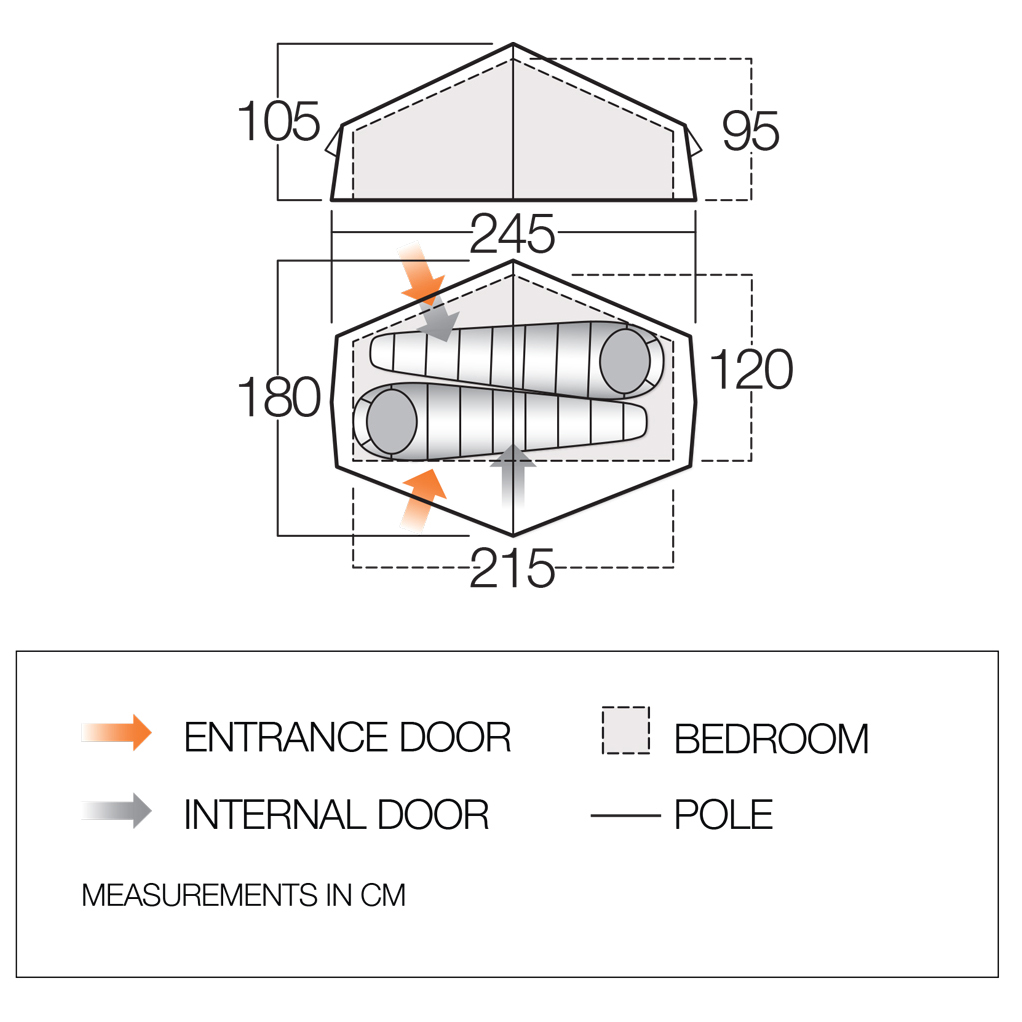 105

95

245

180

120

215

ENTRANCE DOOR

BEDROOM

INTERNAL DOOR

POLE

MEASUREMENTS IN CM