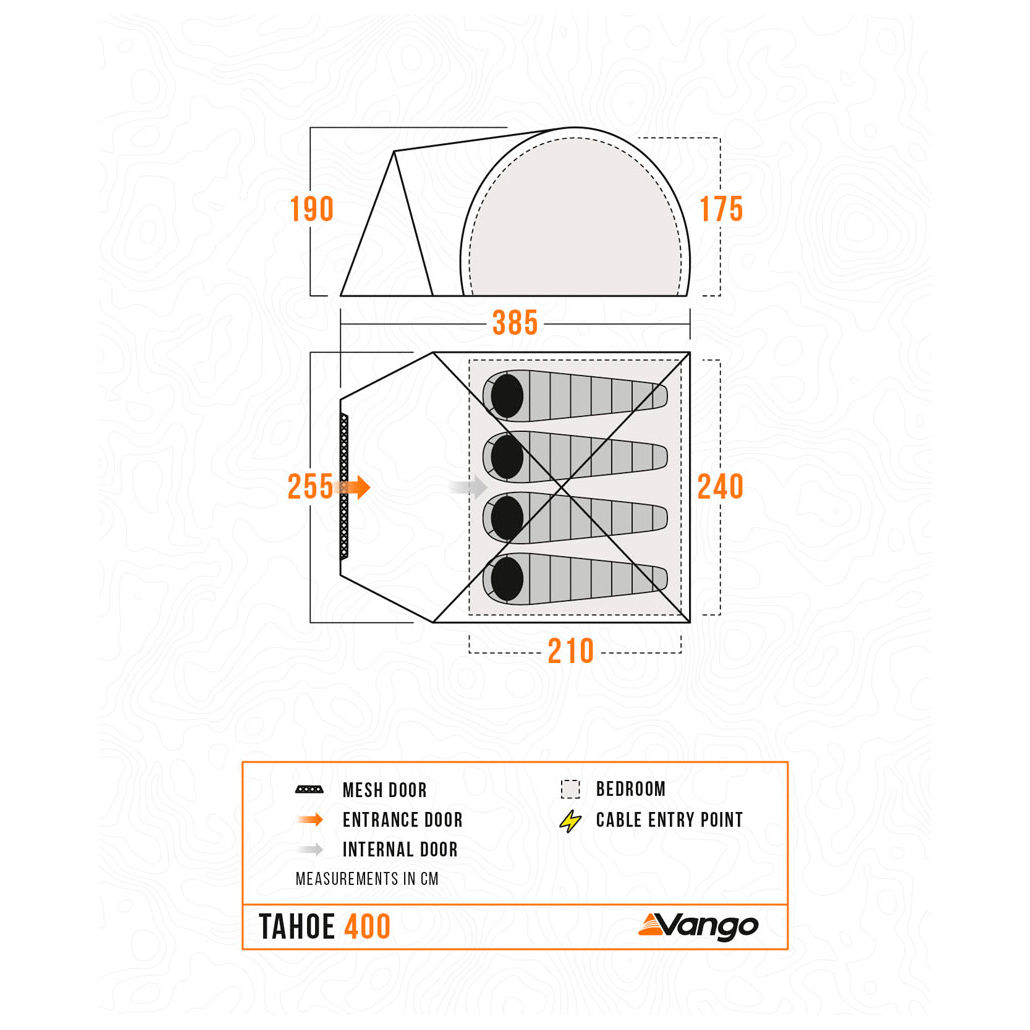 190

175

385

255

240

210

MESH DOOR
ENTRANCE DOOR
INTERNAL DOOR
BEDROOM
CABLE ENTRY POINT
MEASUREMENTS IN CM

TAHOE 400

Vango