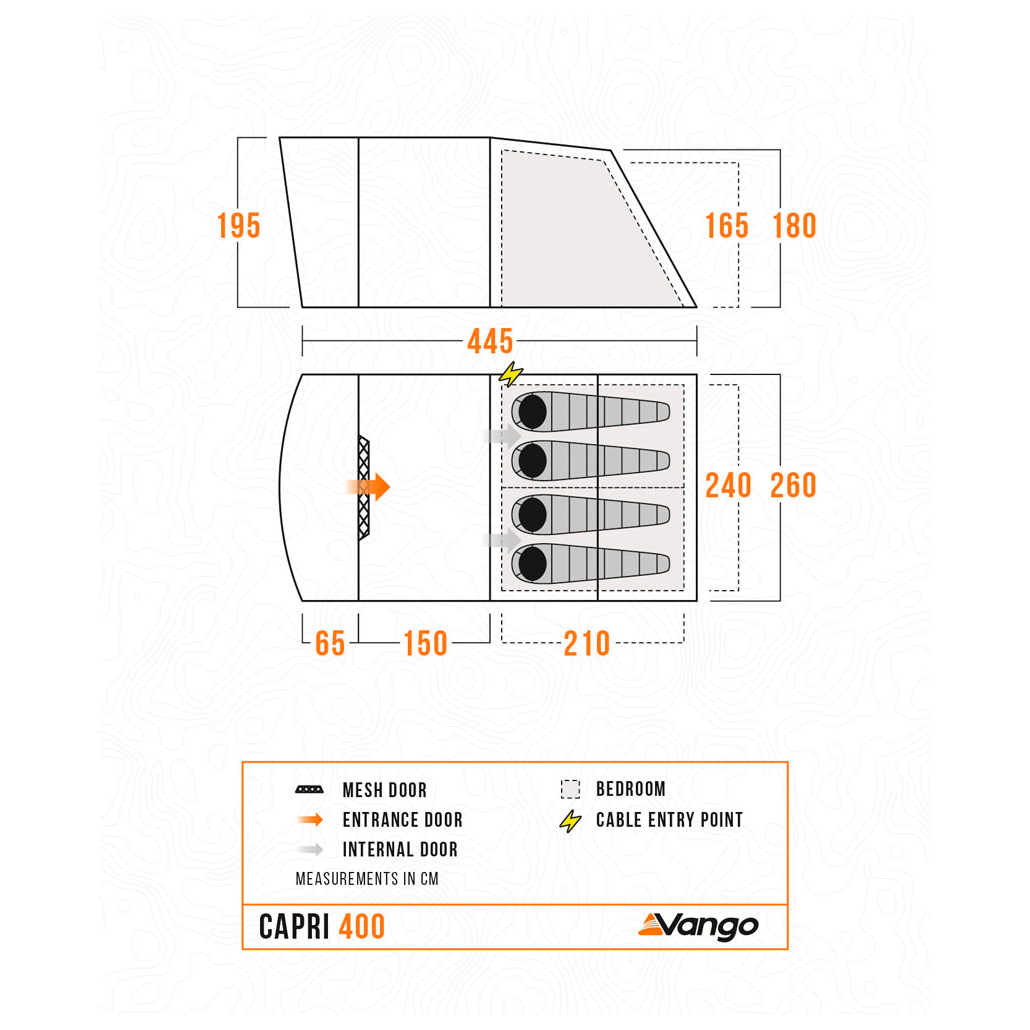 195

165 180

445

240 260

65 150 210

MESH DOOR
ENTRANCE DOOR
INTERNAL DOOR
BEDROOM
CABLE ENTRY POINT
MEASUREMENTS IN CM

CAPRI 400

Vango