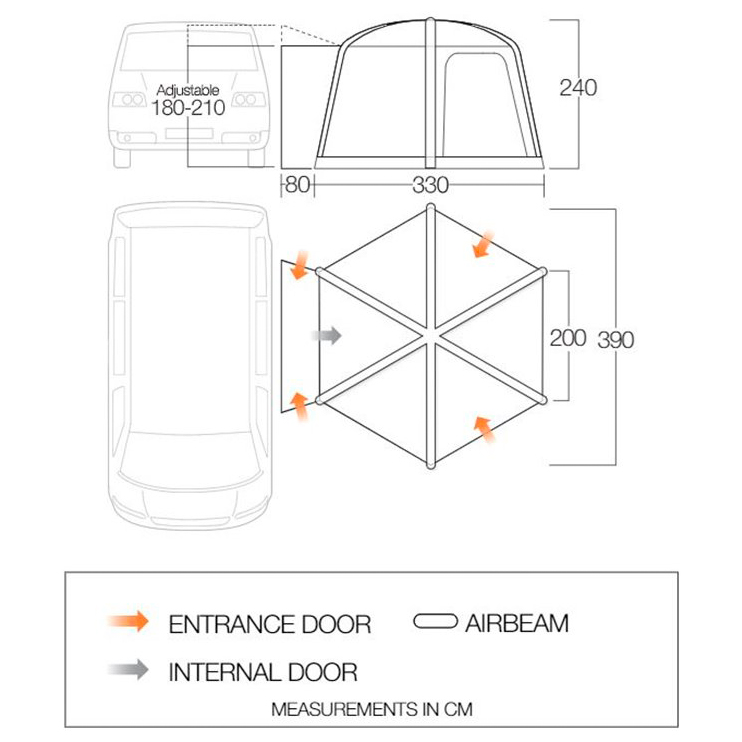 Adjustable
180-210

240

80
330

200
390

ENTRANCE DOOR
AIRBEAM
INTERNAL DOOR
MEASUREMENTS IN CM