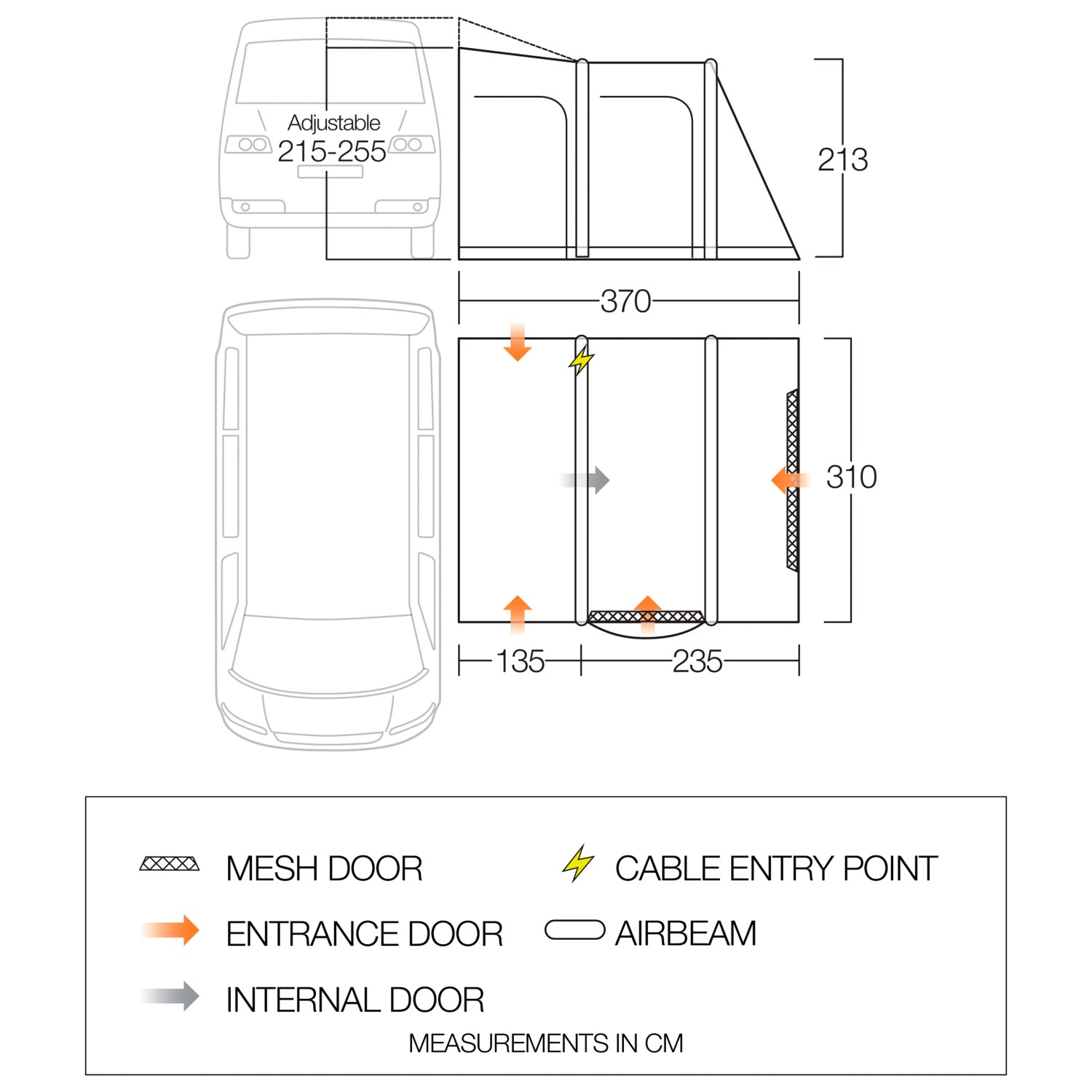 Adjustable
215-255

213

370

310

135

235

MESH DOOR

CABLE ENTRY POINT

ENTRANCE DOOR

AIRBEAM

INTERNAL DOOR

MEASUREMENTS IN CM