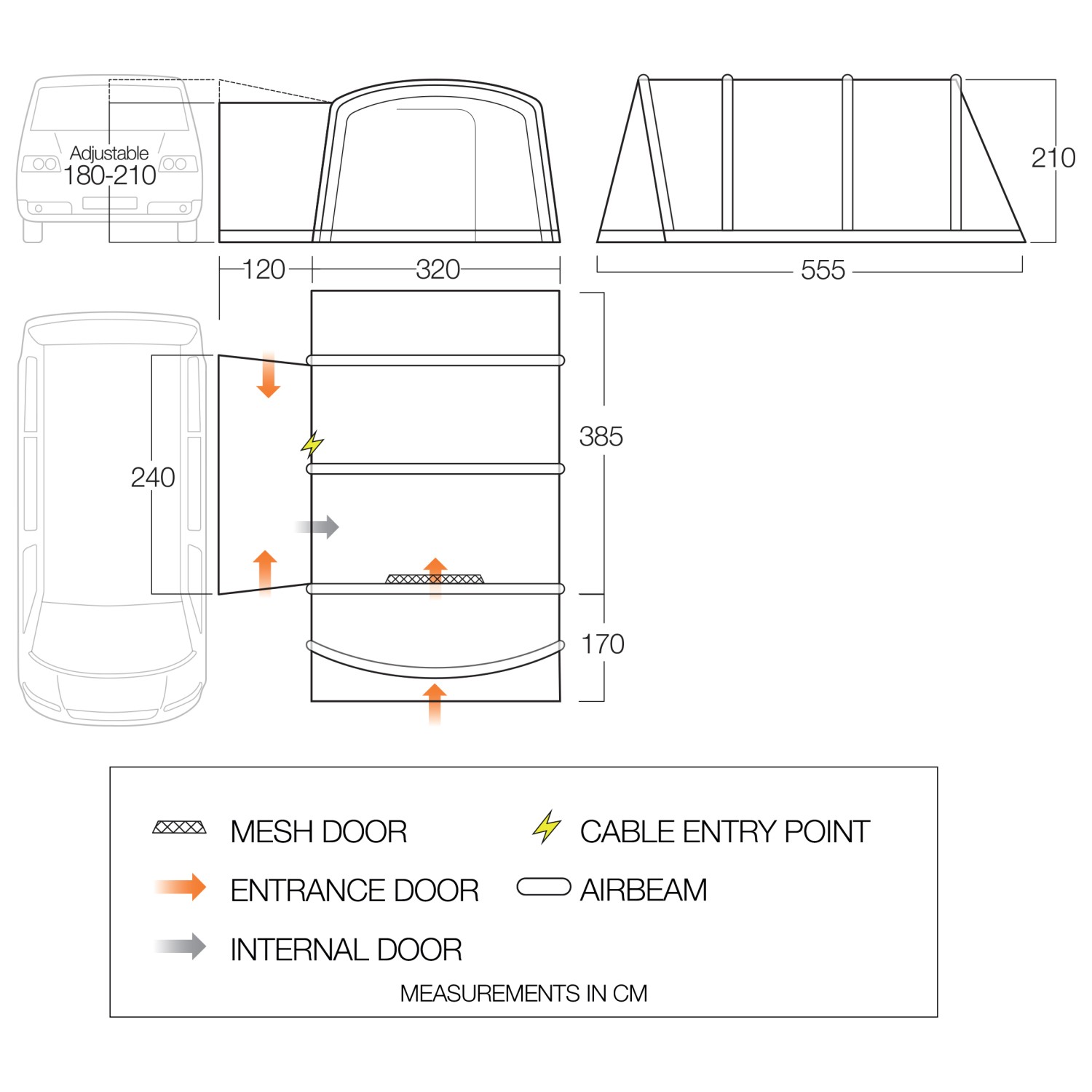 Adjustable
180-210

210

120

320

555

240

385

170

MESH DOOR

CABLE ENTRY POINT

ENTRANCE DOOR

AIRBEAM

INTERNAL DOOR

MEASUREMENTS IN CM