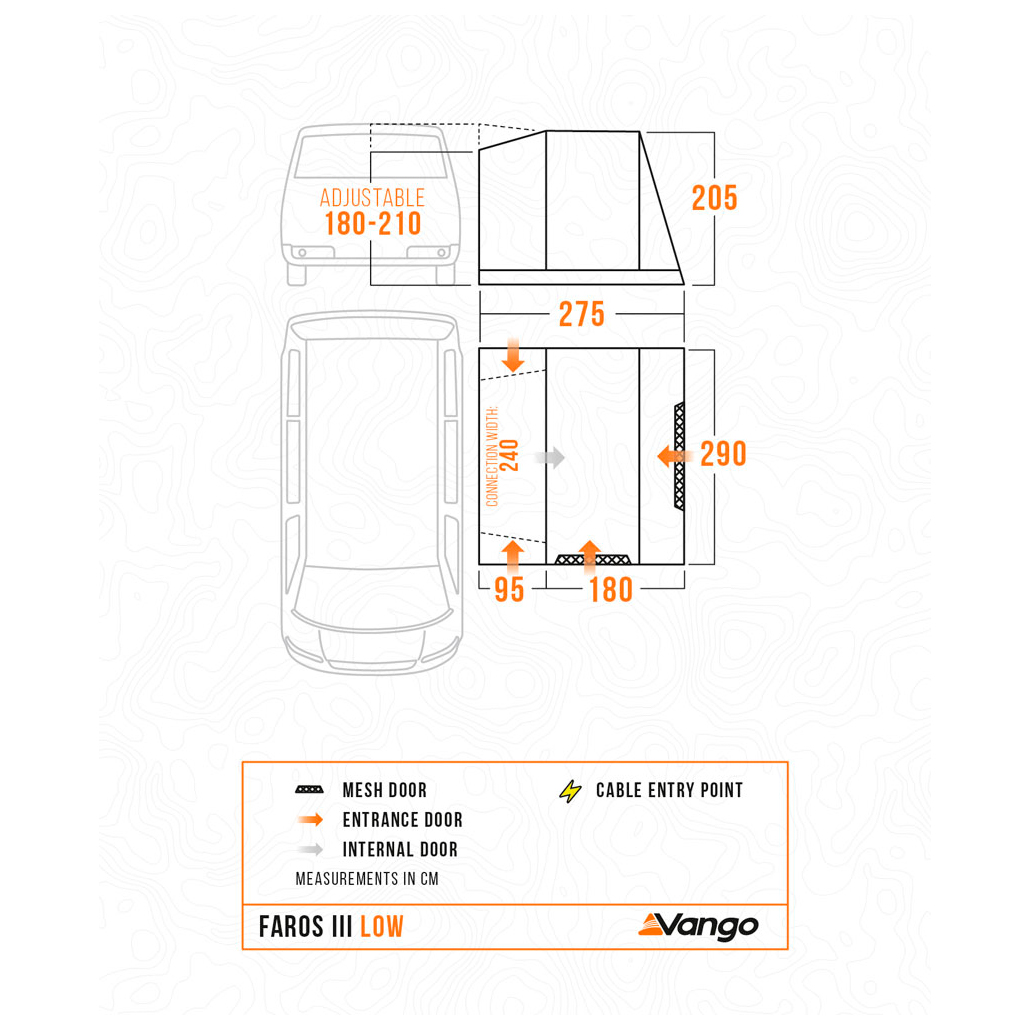 ADJUSTABLE
180-210

205

275

CONNECTION WIDTH:
240

290

95 180

MESH DOOR
ENTRANCE DOOR
INTERNAL DOOR
CABLE ENTRY POINT
MEASUREMENTS IN CM

FAROS III LOW
Vango