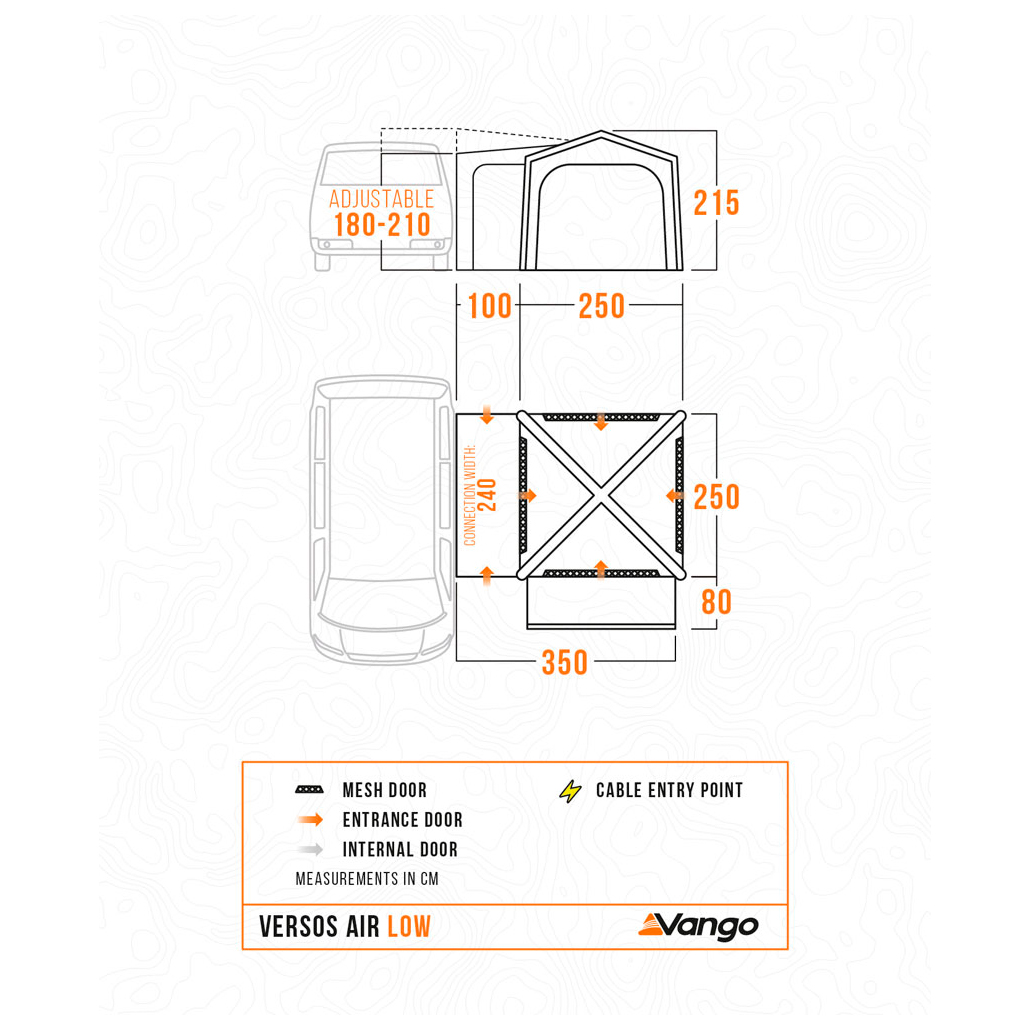 ADJUSTABLE
180-210

215

100 250

CONNECTION WIDTH:
240

250

80

350

MESH DOOR
ENTRANCE DOOR
INTERNAL DOOR
CABLE ENTRY POINT
MEASUREMENTS IN CM

VERSOS AIR LOW
Vango