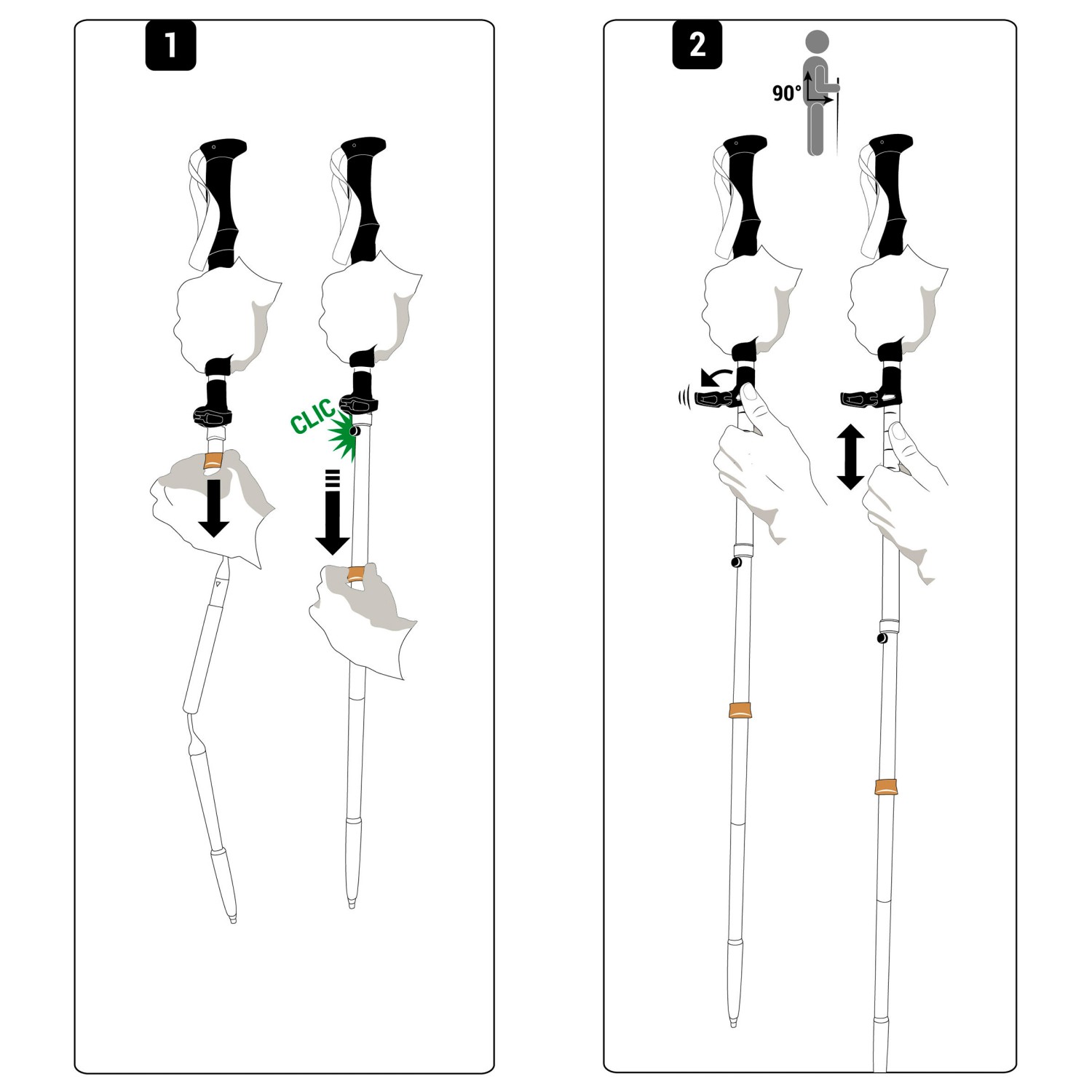 1

CLIC

2

90°