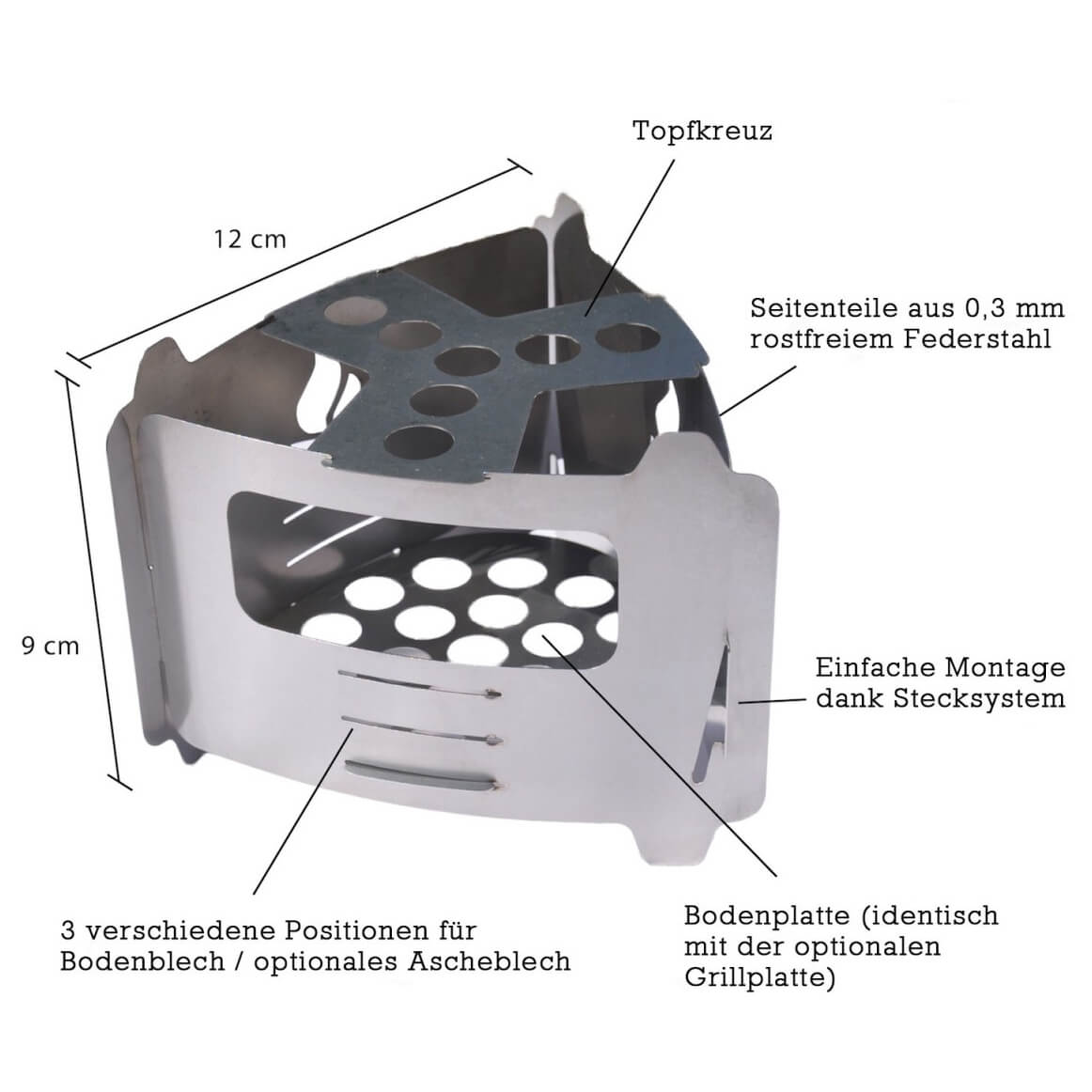 Topfkreuz

12 cm

Seitenteile aus 0,3 mm rostfreiem Federstahl

9 cm

Einfache Montage dank Stecksystem

3 verschiedene Positionen für Bodenblech / optionales Ascheblech

Bodenplatte (identisch mit der optionalen Grillplatte)