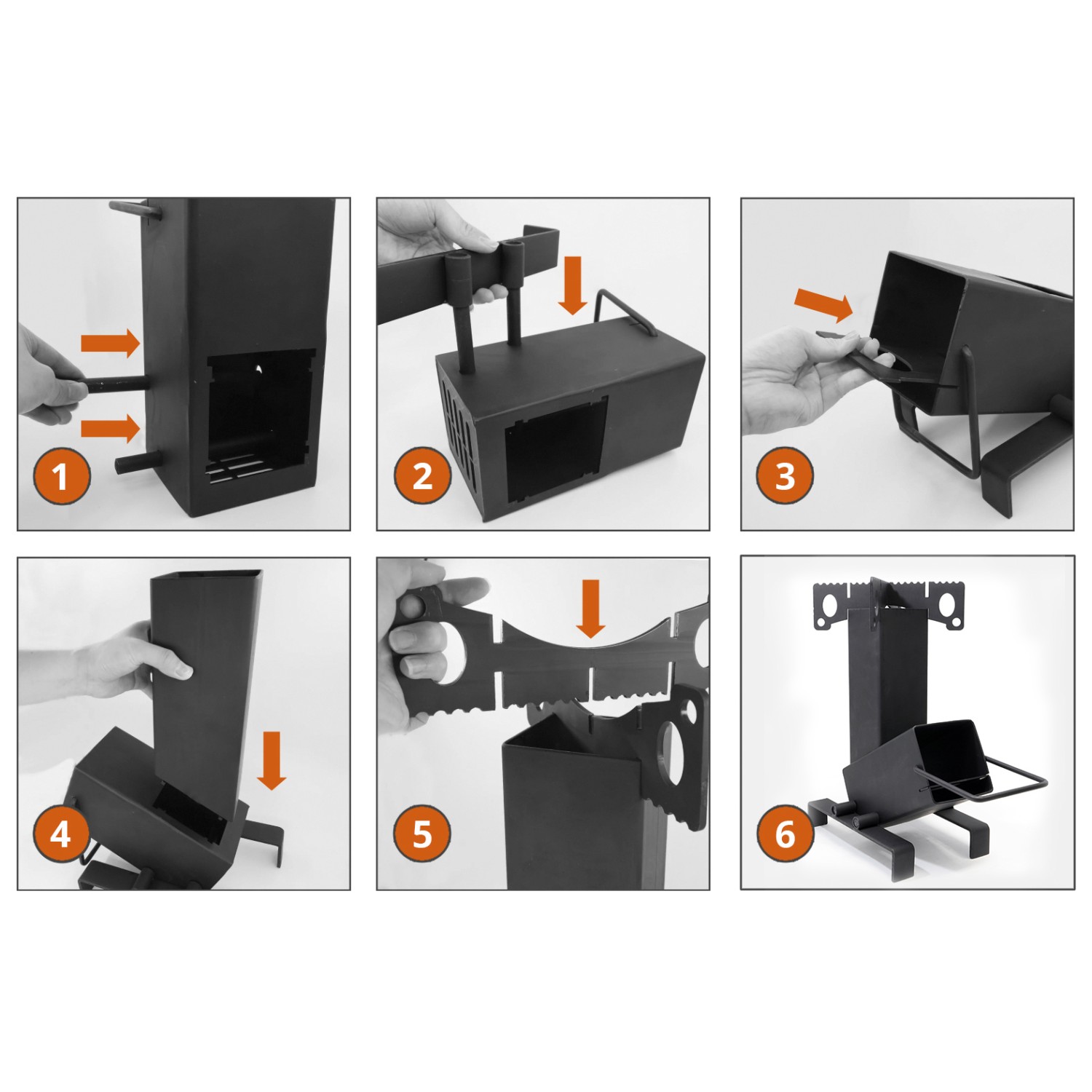 1

2

3

4

5

6