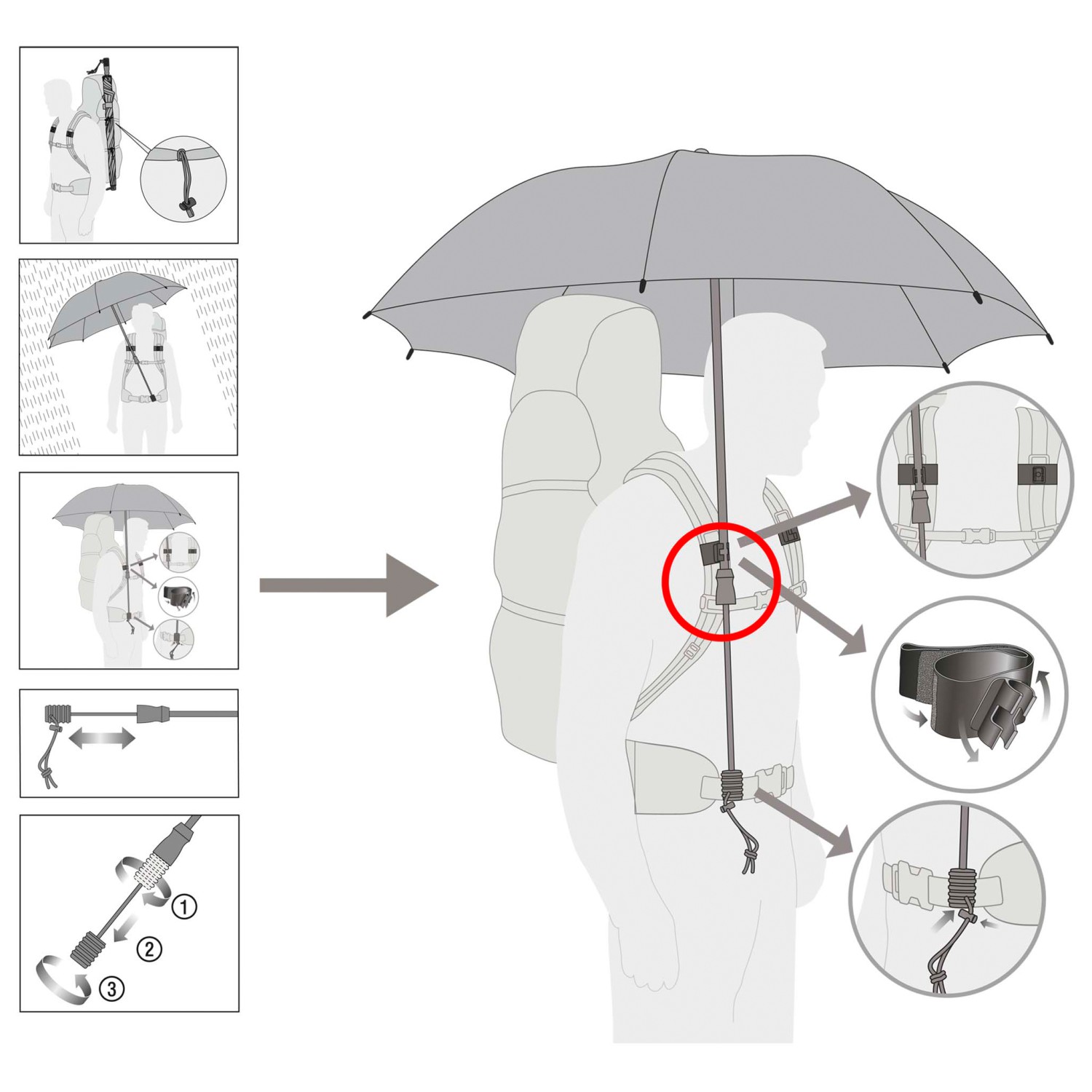 ①
②
③