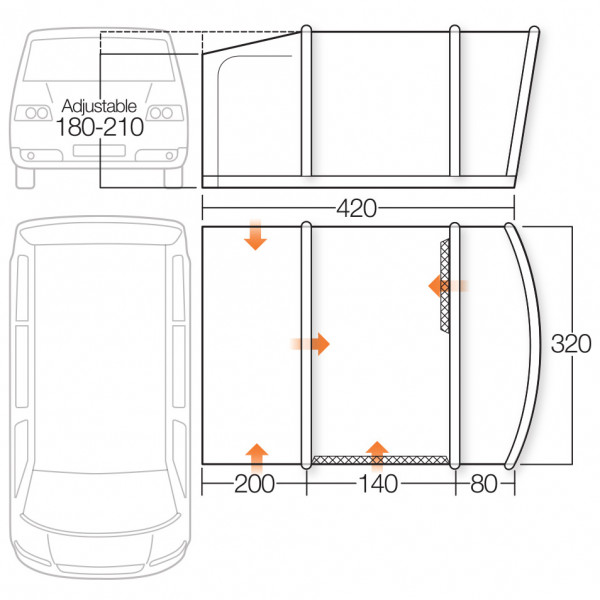 Adjustable
180-210

420

320

200 140 80