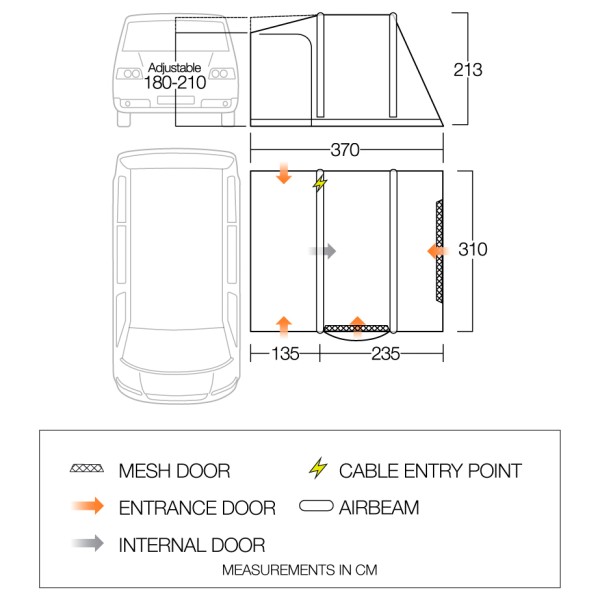 Adjustable
180-210

213

370

310

135

235

MESH DOOR

CABLE ENTRY POINT

ENTRANCE DOOR

AIRBEAM

INTERNAL DOOR

MEASUREMENTS IN CM