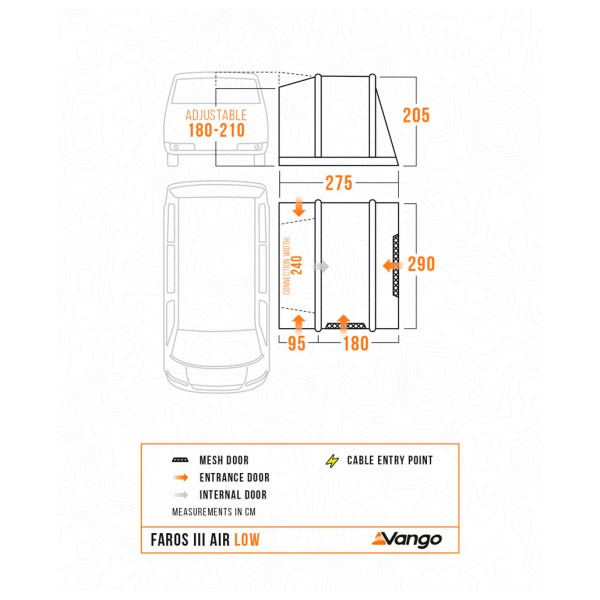 ADJUSTABLE
180-210

205

275

CONNECTION WIDTH
240

290

95 180

MESH DOOR
ENTRANCE DOOR
INTERNAL DOOR
CABLE ENTRY POINT
MEASUREMENTS IN CM

FAROS III AIR LOW
Vango