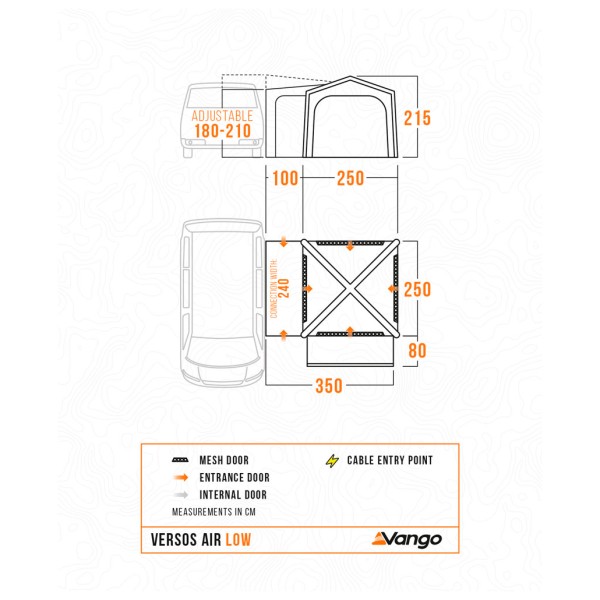 ADJUSTABLE
180-210

215

100 250

CONNECTION WIDTH:
240

250

80

350

MESH DOOR
ENTRANCE DOOR
INTERNAL DOOR
CABLE ENTRY POINT
MEASUREMENTS IN CM

VERSOS AIR LOW
Vango