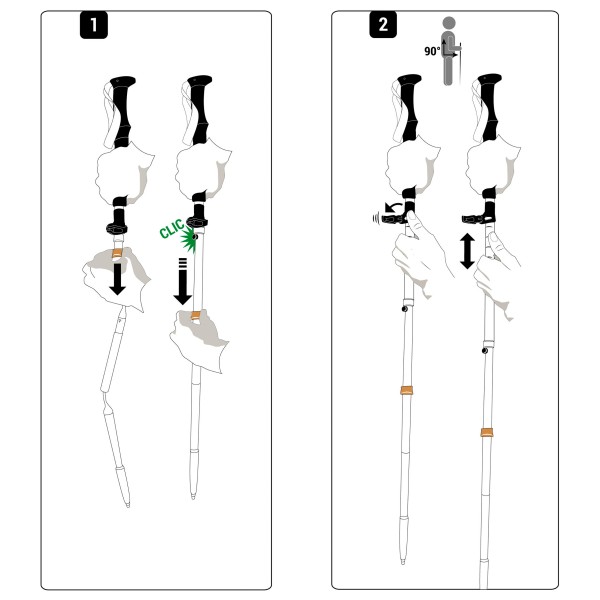 1

CLIC

2

90°