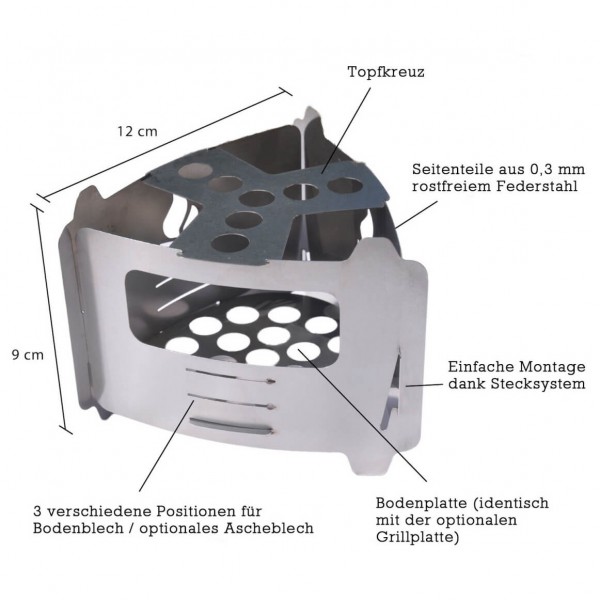 Topfkreuz

12 cm

Seitenteile aus 0,3 mm rostfreiem Federstahl

9 cm

Einfache Montage dank Stecksystem

3 verschiedene Positionen für Bodenblech / optionales Ascheblech

Bodenplatte (identisch mit der optionalen Grillplatte)