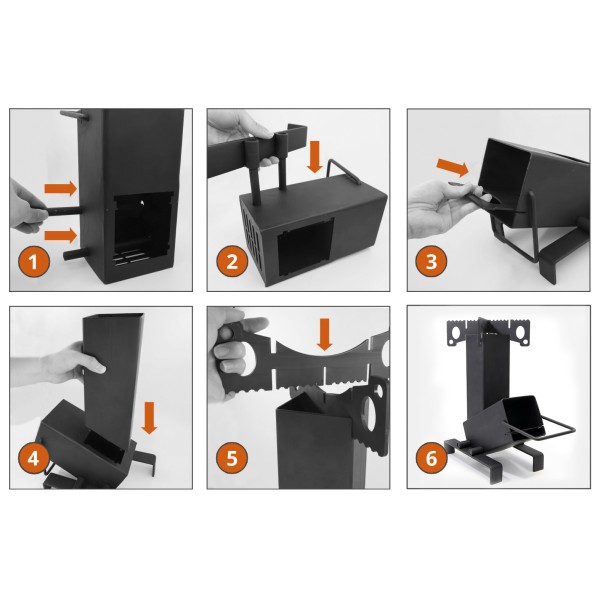 1

2

3

4

5

6