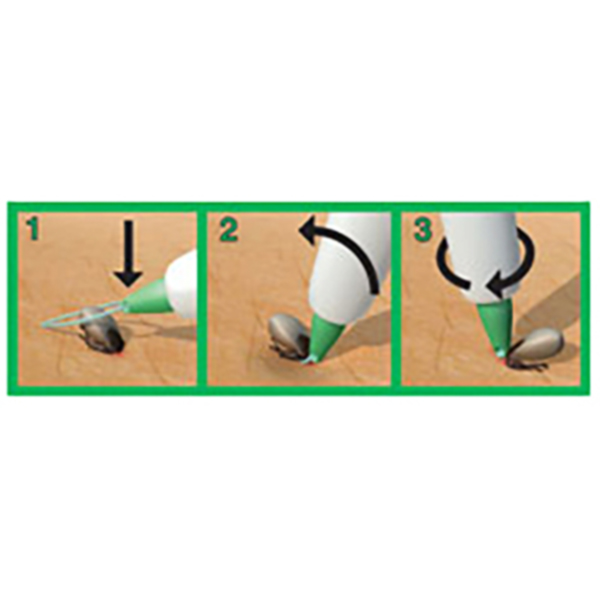 1

2

3