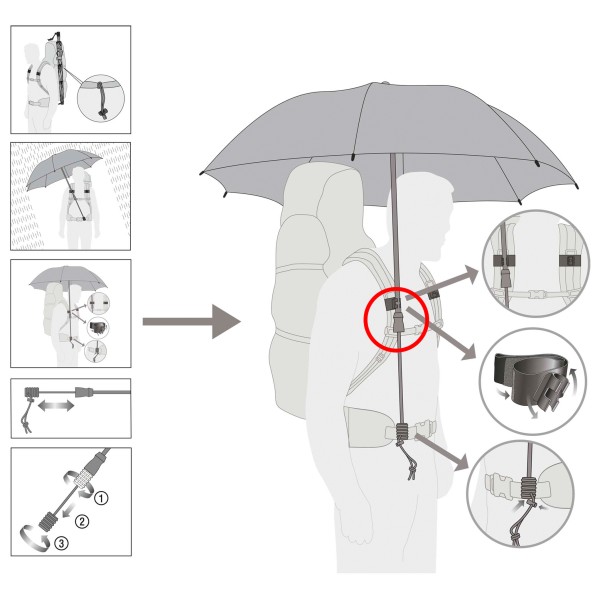 1
2
3